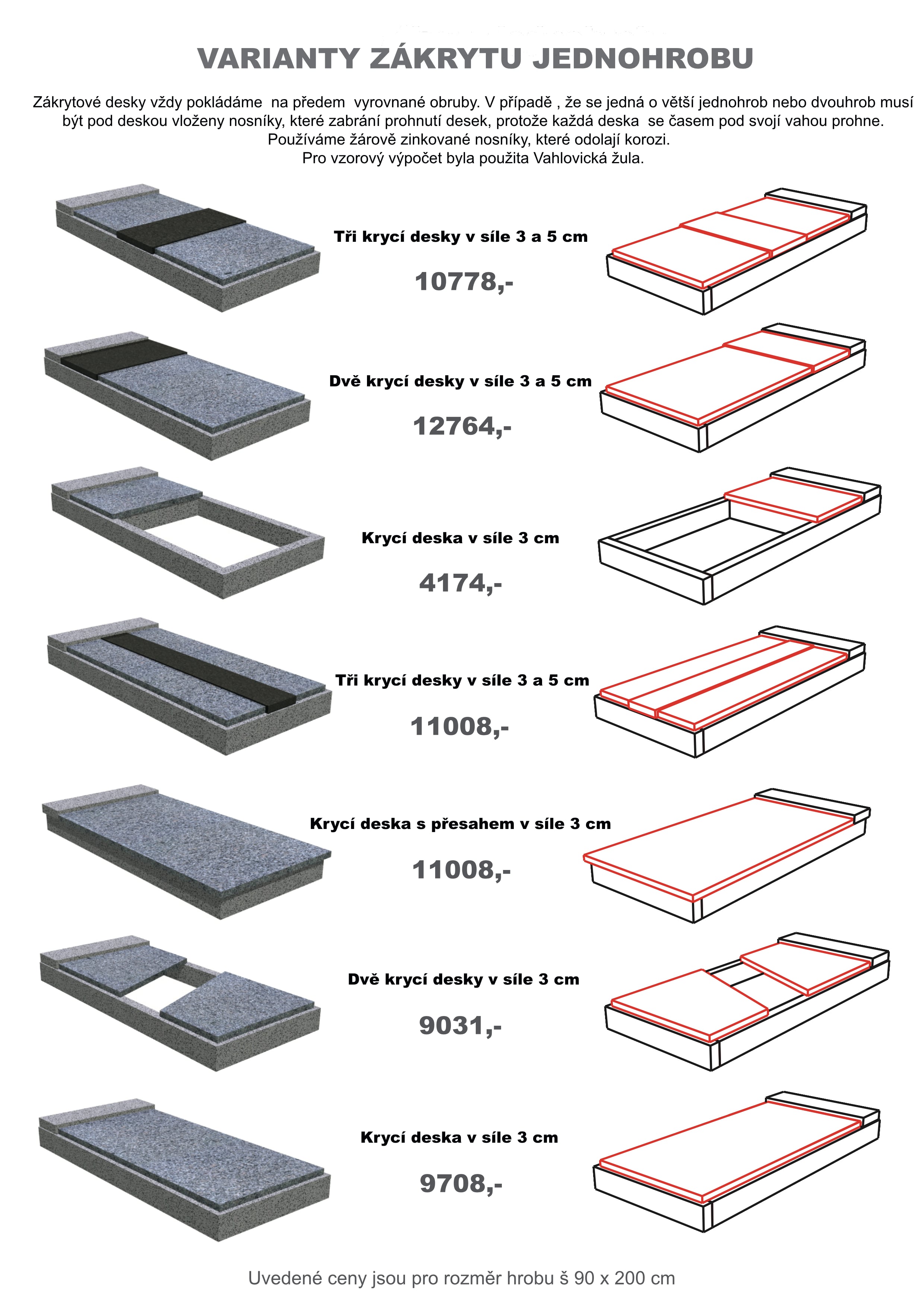 VARIANTY ZÁKRYTU JEDNOHROBU

Zákrytové desky vždy pokládáme na předem vyrovnané obruby. V případě , že se jedná o větší jednohrob nebo dvouhrob musí být pod deskou vloženy nosníky, které zabrání prohnutí desek, protože každá deska se časem pod svojí vahou prohne. Používáme žárově zinkované nosníky, které odolají korozi. Pro vzorový výpočet byla použita Vahlovická žula.

Tři krycí desky v síle 3 a 5 cm

10778,-

Dvě krycí desky v síle 3 a 5 cm

12764,-

Krycí deska v síle 3 cm

4174,-

Tři krycí desky v síle 3 a 5 cm

11008,-

Krycí deska s přesahem v síle 3 cm

11008,-

Dvě krycí desky v síle 3 cm

9031,-

Krycí deska v síle 3 cm

9708,-

Uvedené ceny jsou pro rozměr hrobu š 90 x 200 cm